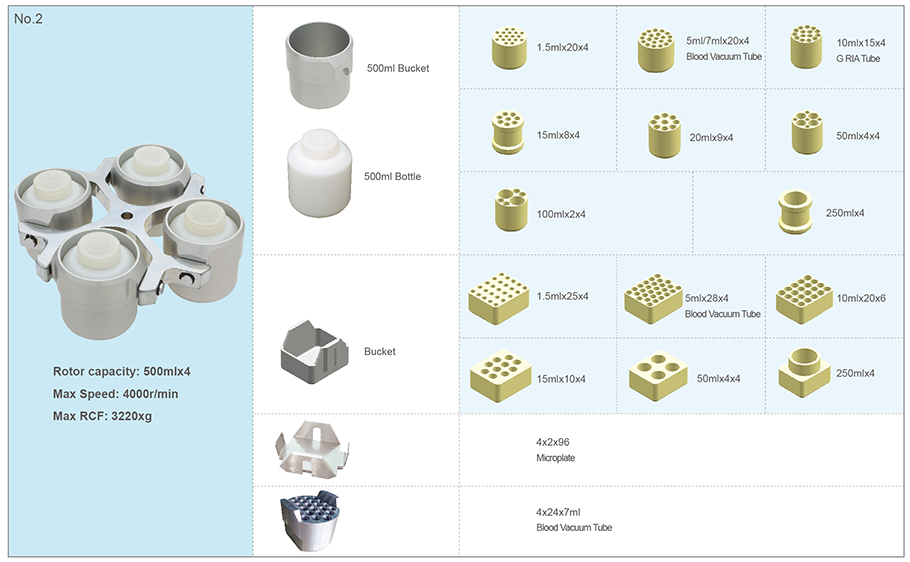 No.2

Rotor capacity: 500mlx4

Max Speed: 4000r/min

Max RCF: 3220xg

500ml Bucket

500ml Bottle

1.5mlx20x4

5ml/7mlx20x4
Blood Vacuum Tube

10mlx15x4
G RIA Tube

15mlx8x4

20mlx9x4

50mlx4x4

100mlx2x4

250mlx4

Bucket

1.5mlx25x4

5mlx28x4
Blood Vacuum Tube

10mlx20x6

15mlx10x4

50mlx4x4

250mlx4

4x2x96
Microplate

4x24x7ml
Blood Vacuum Tube